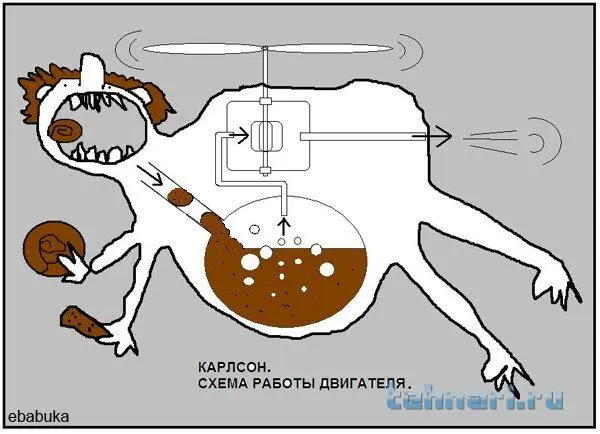 КАРЛСОН.
СХЕМА РАБОТЫ ДВИГАТЕЛЯ.

tehnari.ru

ebabuka