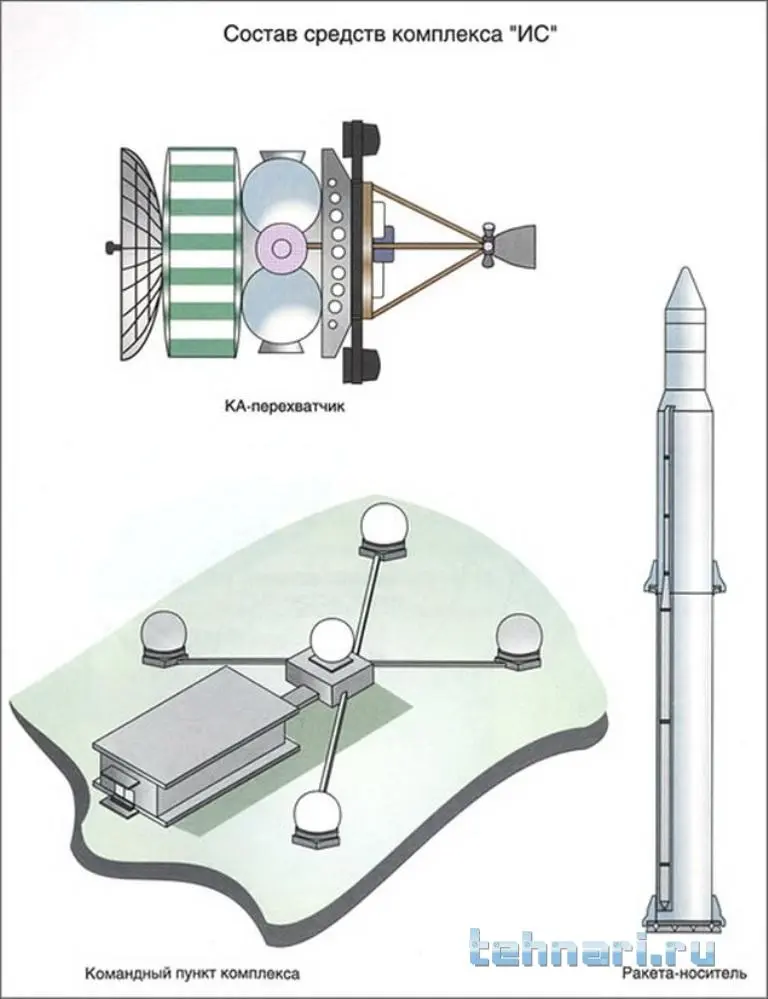 Состав средств комплекса "ИС"

КА-перехватчик

Командный пункт комплекса

tehnari.ru

Ракета-носитель