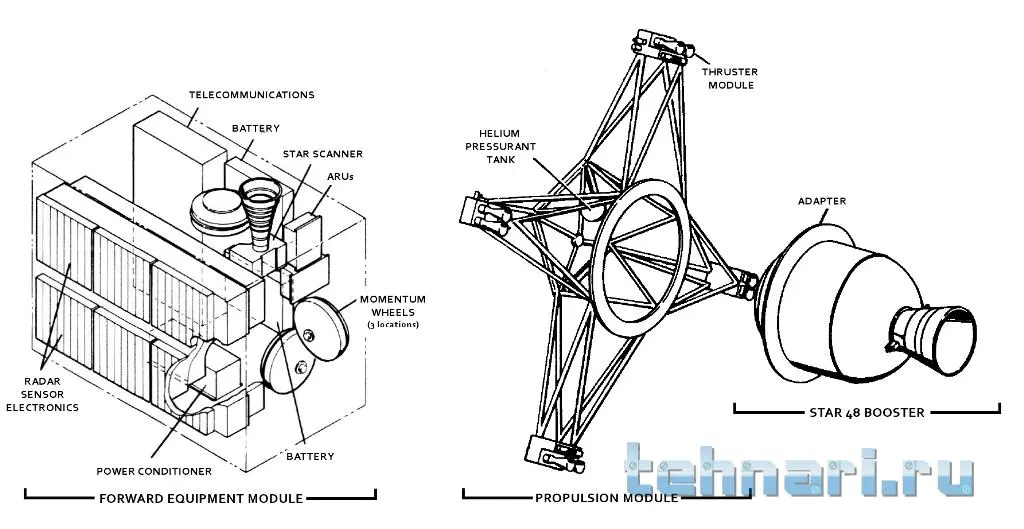 TELECOMMUNICATIONS
BATTERY
STAR SCANNER
ARUs
MOMENTUM WHEELS
(3 locations)
RADAR SENSOR ELECTRONICS
POWER CONDITIONER
BATTERY
FORWARD EQUIPMENT MODULE

THRUSTER MODULE
HELIUM PRESSURANT TANK
ADAPTER
STAR 48 BOOSTER
PROPULSION MODULE

tehnari.ru