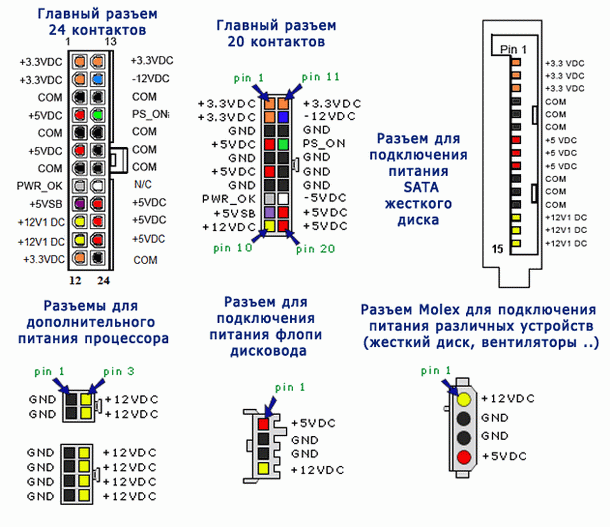 Главный разъем 24 контактов

1 13

+3.3VDC +3.3VDC
+3.3VDC -12VDC
COM COM
+5VDC PS_ON
COM COM
+5VDC COM
COM COM
PWR_OK N/C
+5VSB +5VDC
+12V1 DC +5VDC
+12V1 DC +5VDC
+3.3VDC COM

12 24

Главный разъем 20 контактов

pin 1 pin 11

+3.3VDC +3.3VDC
+3.3VDC -12VDC
GND GND
+5VDC PS_ON
GND GND
+5VDC GND
GND GND
PWR_OK -5VDC
+5VSB +5VDC
+12VDC +5VDC

pin 10 pin 20

Разъем для подключения питания SATA жесткого диска

Pin 1
+3.3 VDC
+3.3 VDC
+3.3 VDC
COM
COM
COM
+5 VDC
+5 VDC
+5 VDC
COM
COM
COM
+12V1 DC
+12V1 DC
+12V1 DC
15

Разъемы для дополнительного питания процессора

pin 1 pin 3

GND +12VDC
GND +12VDC

GND +12VDC
GND +12VDC
GND +12VDC
GND +12VDC

Разъем для подключения питания флопи дисковода

pin 1
+5VDC
GND
GND
+12VDC

Разъем Molex для подключения питания различных устройств (жесткий диск, вентиляторы ..)

pin 1
+12VDC
GND
GND
+5VDC