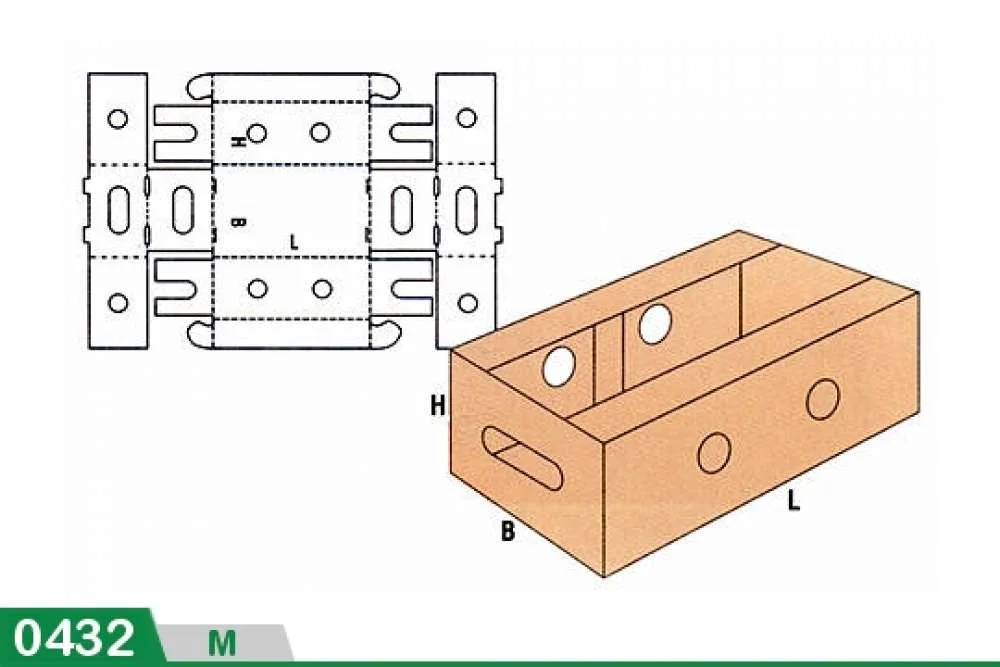 H
B
L
H
B
L
0432
M