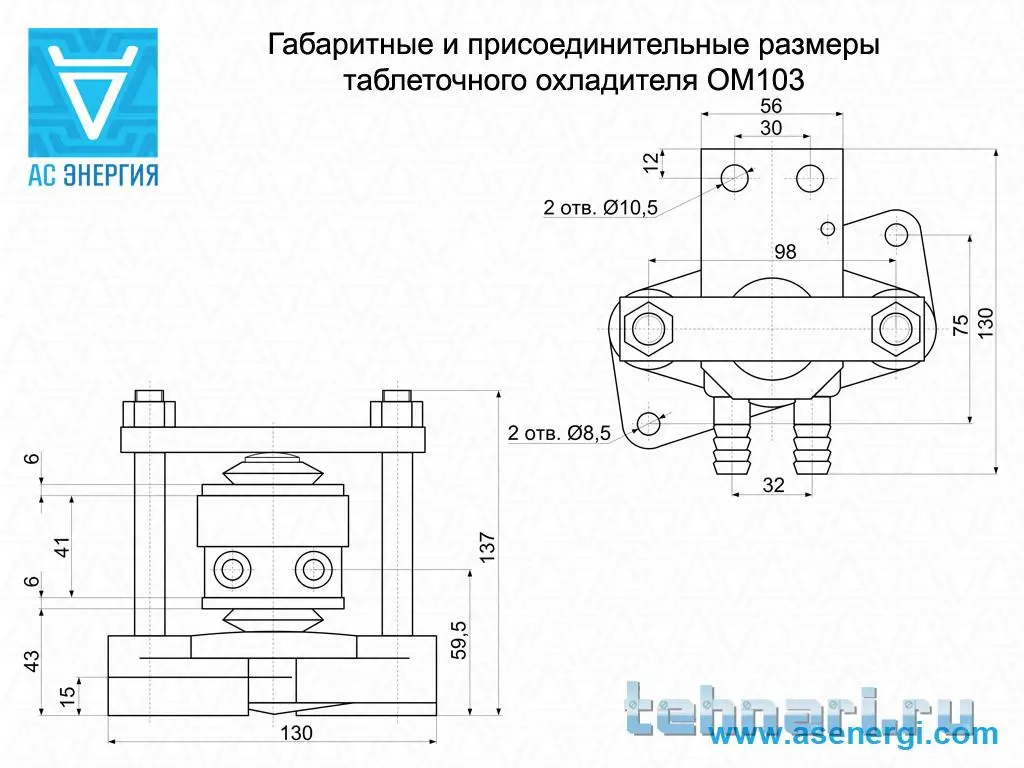 АС ЭНЕРГИЯ

Габаритные и присоединительные размеры таблеточного охладителя ОМ103

56
30
12
2 отв. Ø10,5
98
75
130
2 отв. Ø8,5
32

6
41
6
43
15
137
59,5
130

tehnari.ru
www.asenergi.com