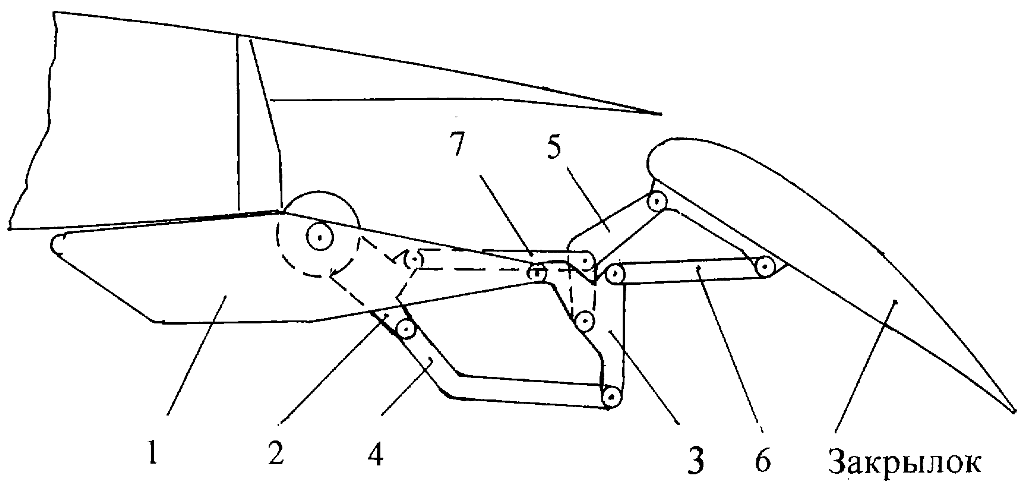 7
5
1
2
4
3
6
Закрылок