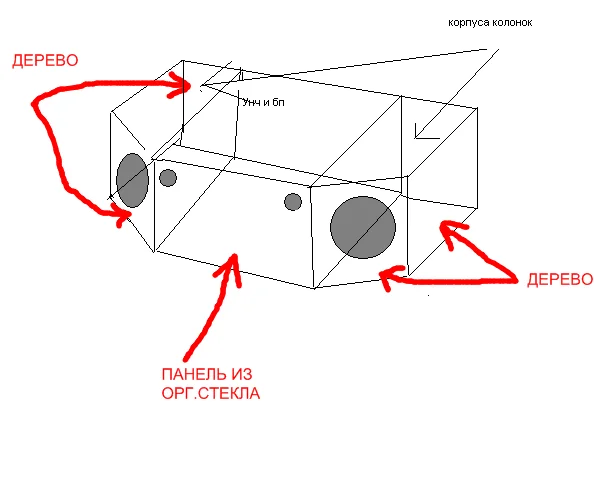 корпуса колонок

ДЕРЕВО

Унч и бп

ДЕРЕВО

ПАНЕЛЬ ИЗ ОРГ.СТЕКЛА