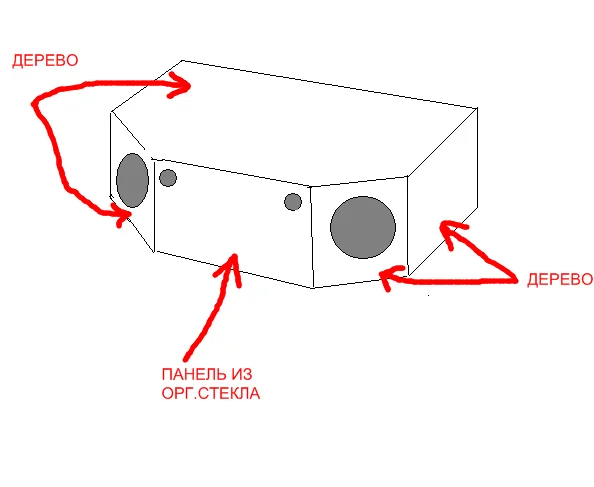 ДЕРЕВО

ДЕРЕВО

ПАНЕЛЬ ИЗ ОРГ.СТЕКЛА