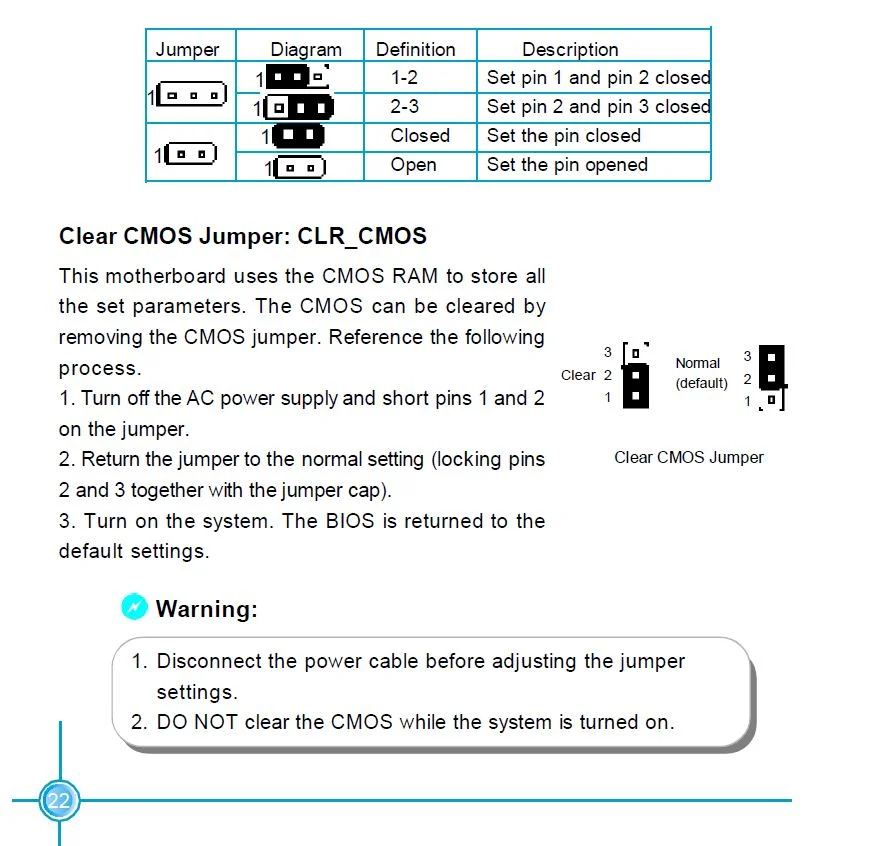 | Jumper | Diagram | Definition | Description |
|---|---|---|---|
| 1 | 1 | 1-2 | Set pin 1 and pin 2 closed |
| | 1 | 2-3 | Set pin 2 and pin 3 closed |
| 1 | 1 | Closed | Set the pin closed |
| | 1 | Open | Set the pin opened |

Clear CMOS Jumper: CLR_CMOS

This motherboard uses the CMOS RAM to store all the set parameters. The CMOS can be cleared by removing the CMOS jumper. Reference the following process.
1. Turn off the AC power supply and short pins 1 and 2 on the jumper.
2. Return the jumper to the normal setting (locking pins 2 and 3 together with the jumper cap).
3. Turn on the system. The BIOS is returned to the default settings.

3
Clear 2
1

Normal (default)
3
2
1

Clear CMOS Jumper

Warning:

1. Disconnect the power cable before adjusting the jumper settings.
2. DO NOT clear the CMOS while the system is turned on.

22