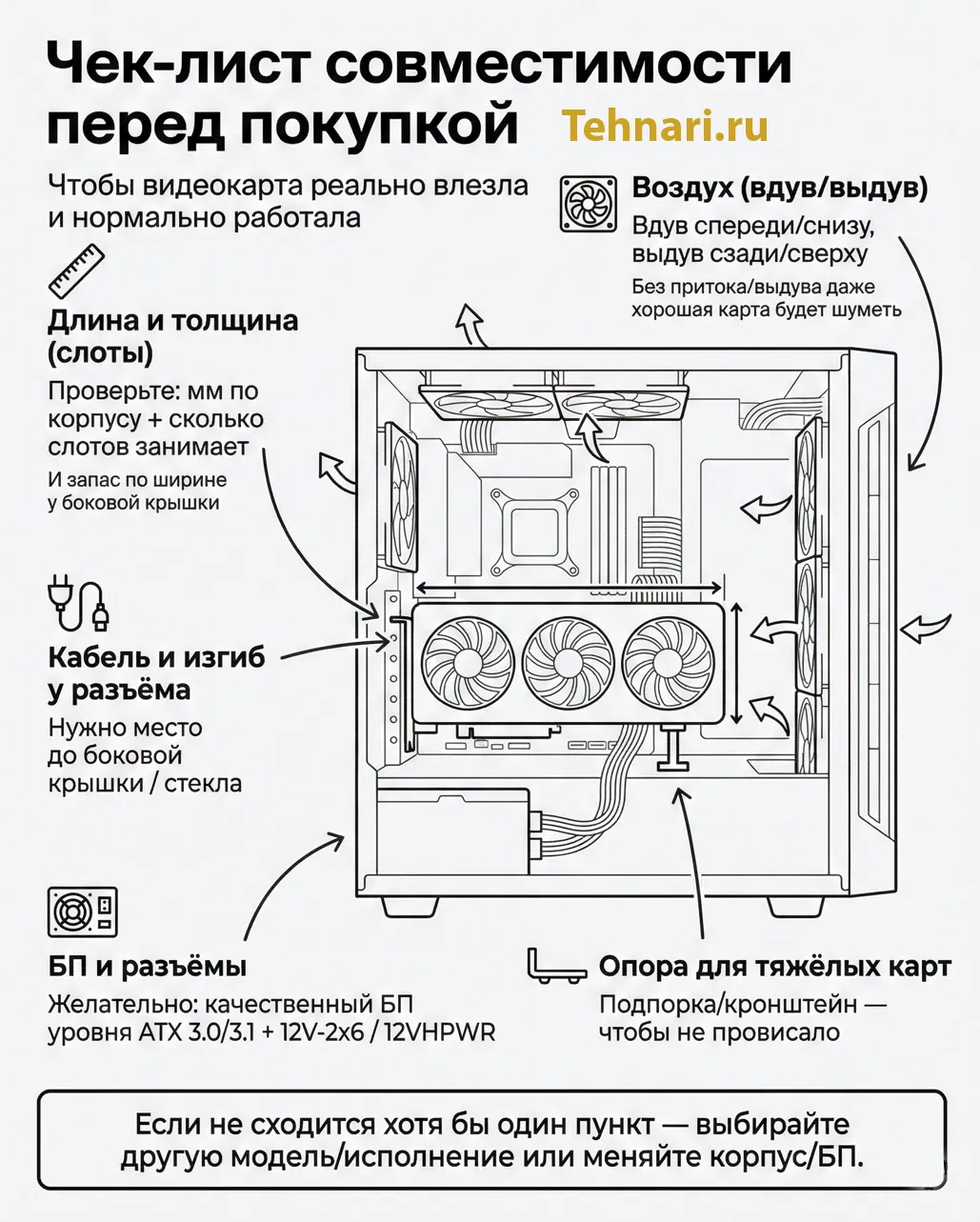 Чек-лист совместимости перед покупкой

Tehnari.ru

Чтобы видеокарта реально влезла и нормально работала

Воздух (вдув/выдув)

Вдув спереди/снизу, выдув сзади/сверху

Без притока/выдува даже хорошая карта будет шуметь

Длина и толщина (слоты)

Проверьте: мм по корпусу + сколько слотов занимает

И запас по ширине у боковой крышки

Кабель и изгиб у разъёма

Нужно место до боковой крышки / стекла

БП и разъёмы

Желательно: качественный БП уровня ATX 3.0/3.1 + 12V-2x6 / 12VHPWR

Опора для тяжёлых карт

Подпорка/кронштейн — чтобы не провисало

Если не сходится хотя бы один пункт — выбирайте другую модель/исполнение или меняйте корпус/БП.