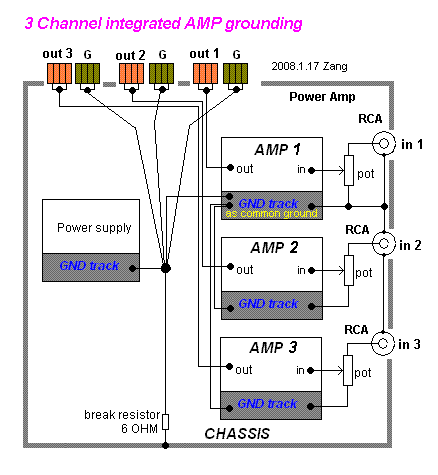 3 Channel integrated AMP grounding

out 3 G out 2 G out 1 G

2008.1.17 Zang

Power Amp

RCA

in 1

AMP 1

out

in

pot

GND track
as common ground

Power supply

GND track

RCA

in 2

AMP 2

out

in

pot

GND track

RCA

in 3

AMP 3

out

in

pot

GND track

break resistor
6 OHM

CHASSIS