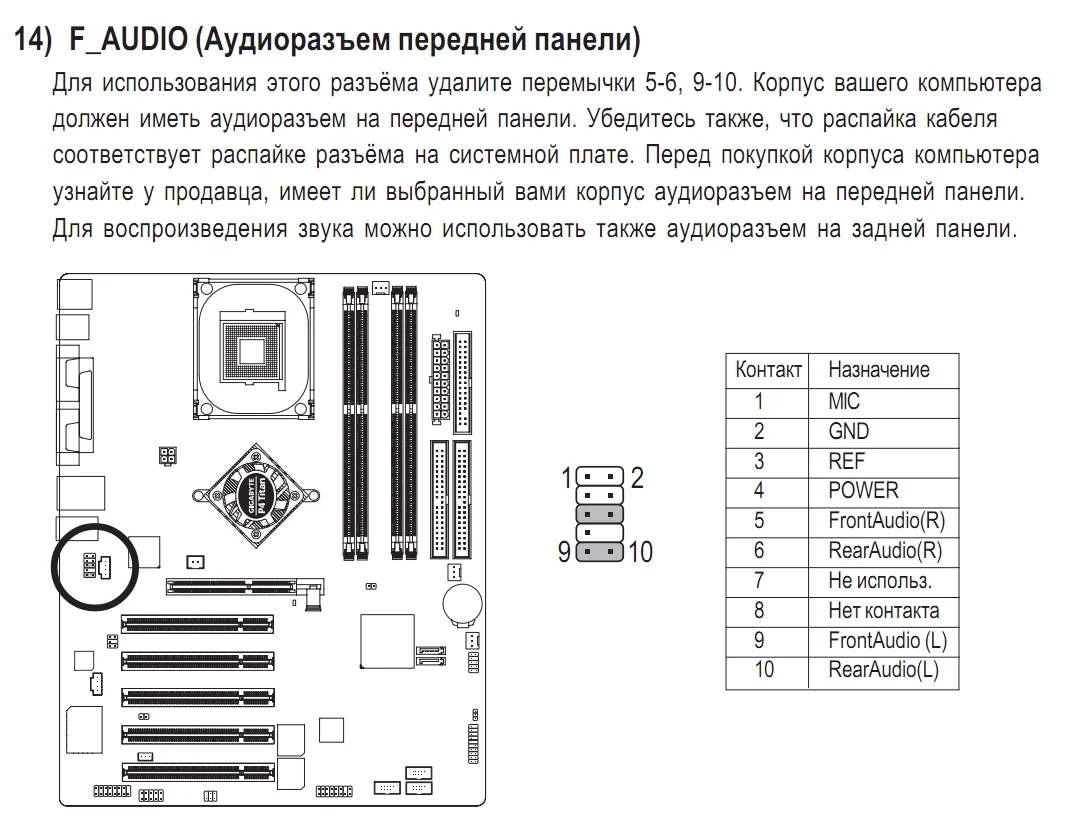 14) F_AUDIO (Аудиоразъем передней панели)

Для использования этого разъёма удалите перемычки 5-6, 9-10. Корпус вашего компьютера должен иметь аудиоразъем на передней панели. Убедитесь также, что распайка кабеля соответствует распайке разъёма на системной плате. Перед покупкой корпуса компьютера узнайте у продавца, имеет ли выбранный вами корпус аудиоразъем на передней панели. Для воспроизведения звука можно использовать также аудиоразъем на задней панели.

GIGABYTE P4 Titan

1 2
9 10

| Контакт | Назначение |
|---|---|
| 1 | MIC |
| 2 | GND |
| 3 | REF |
| 4 | POWER |
| 5 | FrontAudio(R) |
| 6 | RearAudio(R) |
| 7 | Не использ. |
| 8 | Нет контакта |
| 9 | FrontAudio (L) |
| 10 | RearAudio(L) |