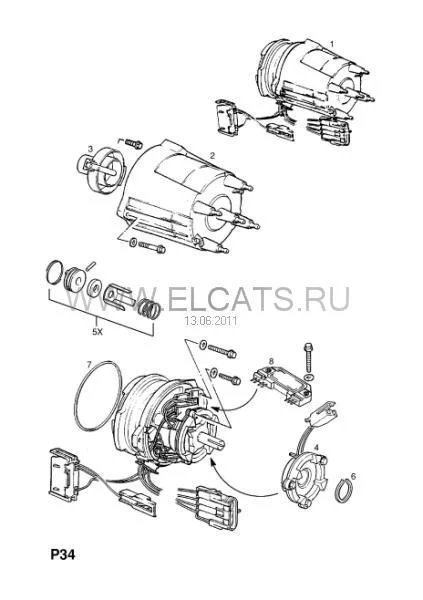 1

3

2

WWW.ELCATS.RU
13.06.2011

5X

7

8

4

6

P34