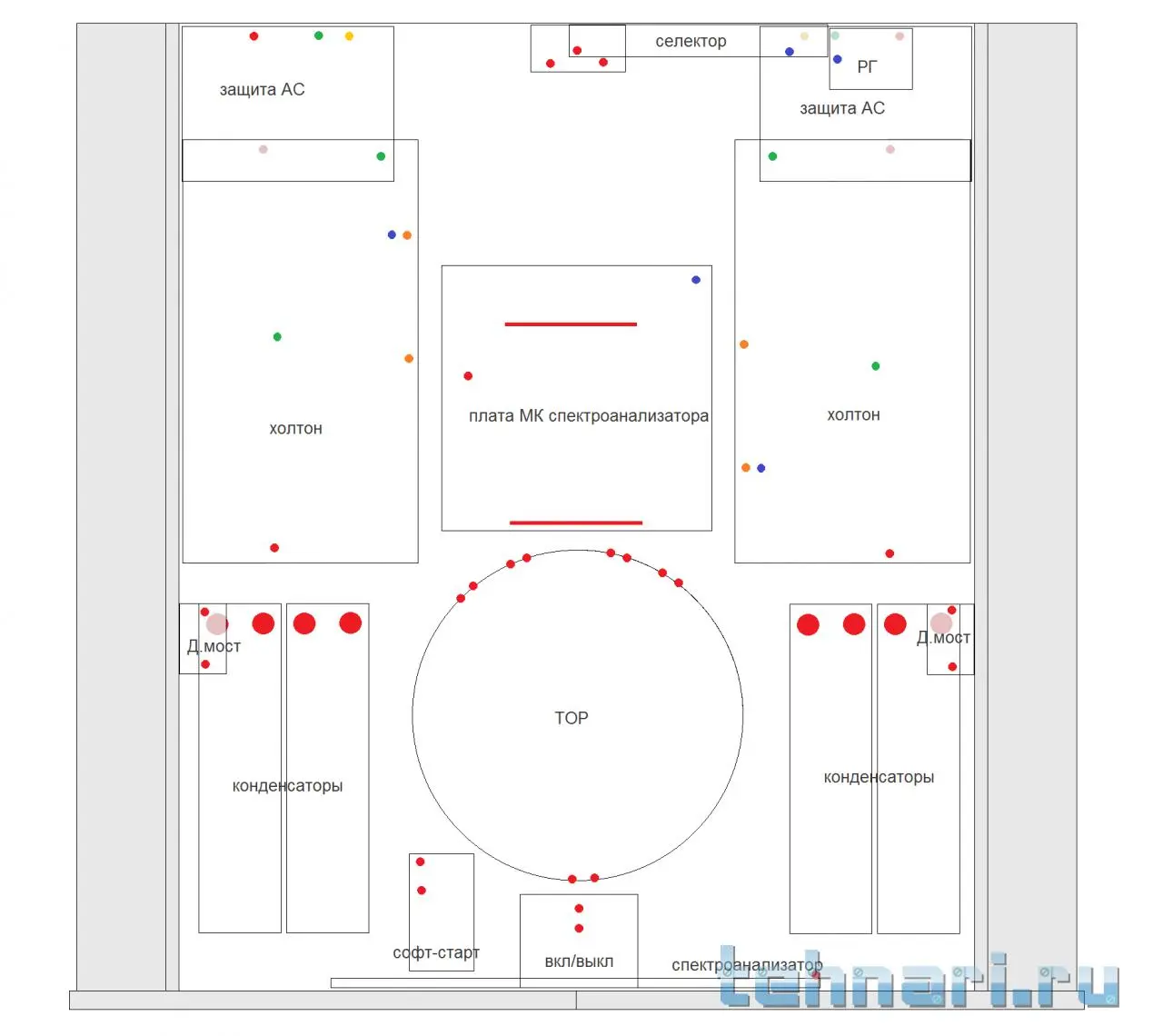 защита АС

селектор

РГ

защита АС

холтон

плата МК спектроанализатора

холтон

Д.мост

Д.мост

ТОР

конденсаторы

конденсаторы

софт-старт

вкл/выкл

спектроанализатор

tehnari.ru