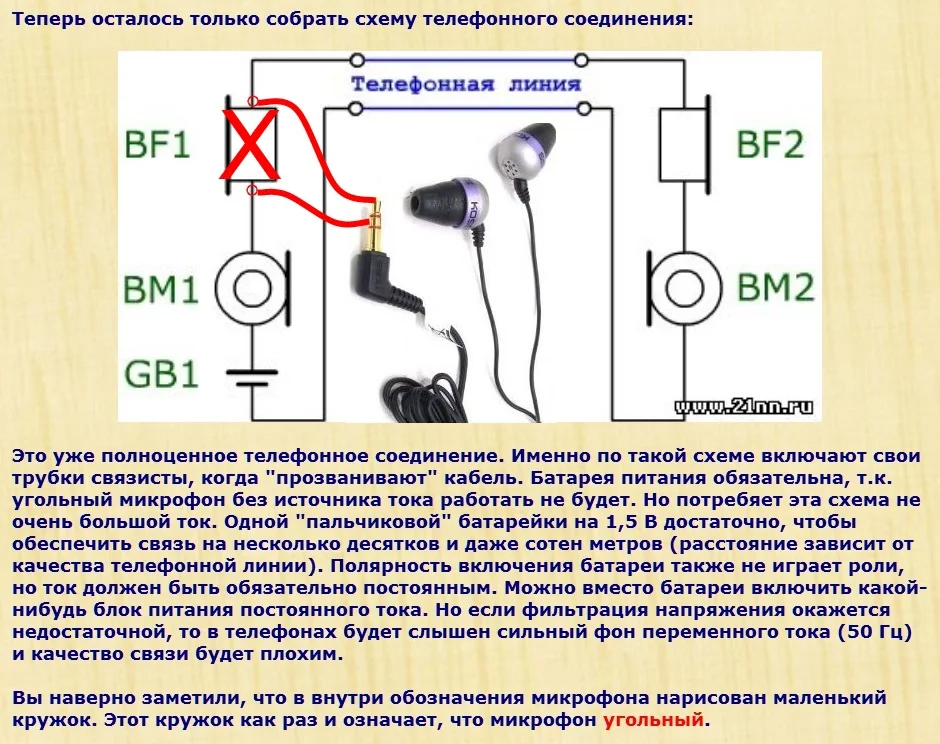 Теперь осталось только собрать схему телефонного соединения:

Телефонная линия

BF1

BF2

BM1

BM2

GB1

KOSS

www.21nn.ru

Это уже полноценное телефонное соединение. Именно по такой схеме включают свои трубки связисты, когда "прозванивают" кабель. Батарея питания обязательна, т.к. угольный микрофон без источника тока работать не будет. Но потребяет эта схема не очень большой ток. Одной "пальчиковой" батарейки на 1,5 В достаточно, чтобы обеспечить связь на несколько десятков и даже сотен метров (расстояние зависит от качества телефонной линии). Полярность включения батареи также не играет роли, но ток должен быть обязательно постоянным. Можно вместо батареи включить какой-нибудь блок питания постоянного тока. Но если фильтрация напряжения окажется недостаточной, то в телефонах будет слышен сильный фон переменного тока (50 Гц) и качество связи будет плохим.

Вы наверно заметили, что в внутри обозначения микрофона нарисован маленький кружок. Этот кружок как раз и означает, что микрофон угольный.