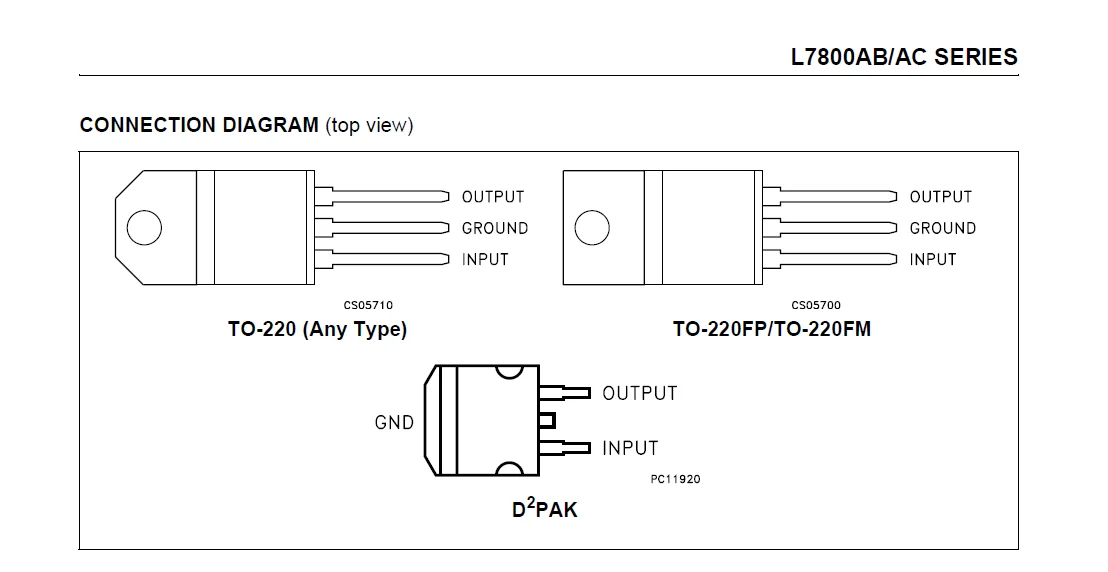 L7800AB/AC SERIES

CONNECTION DIAGRAM (top view)

OUTPUT
GROUND
INPUT

CS05710
TO-220 (Any Type)

OUTPUT
GROUND
INPUT

CS05700
TO-220FP/TO-220FM

GND
OUTPUT
INPUT
PC11920
D$^2$PAK