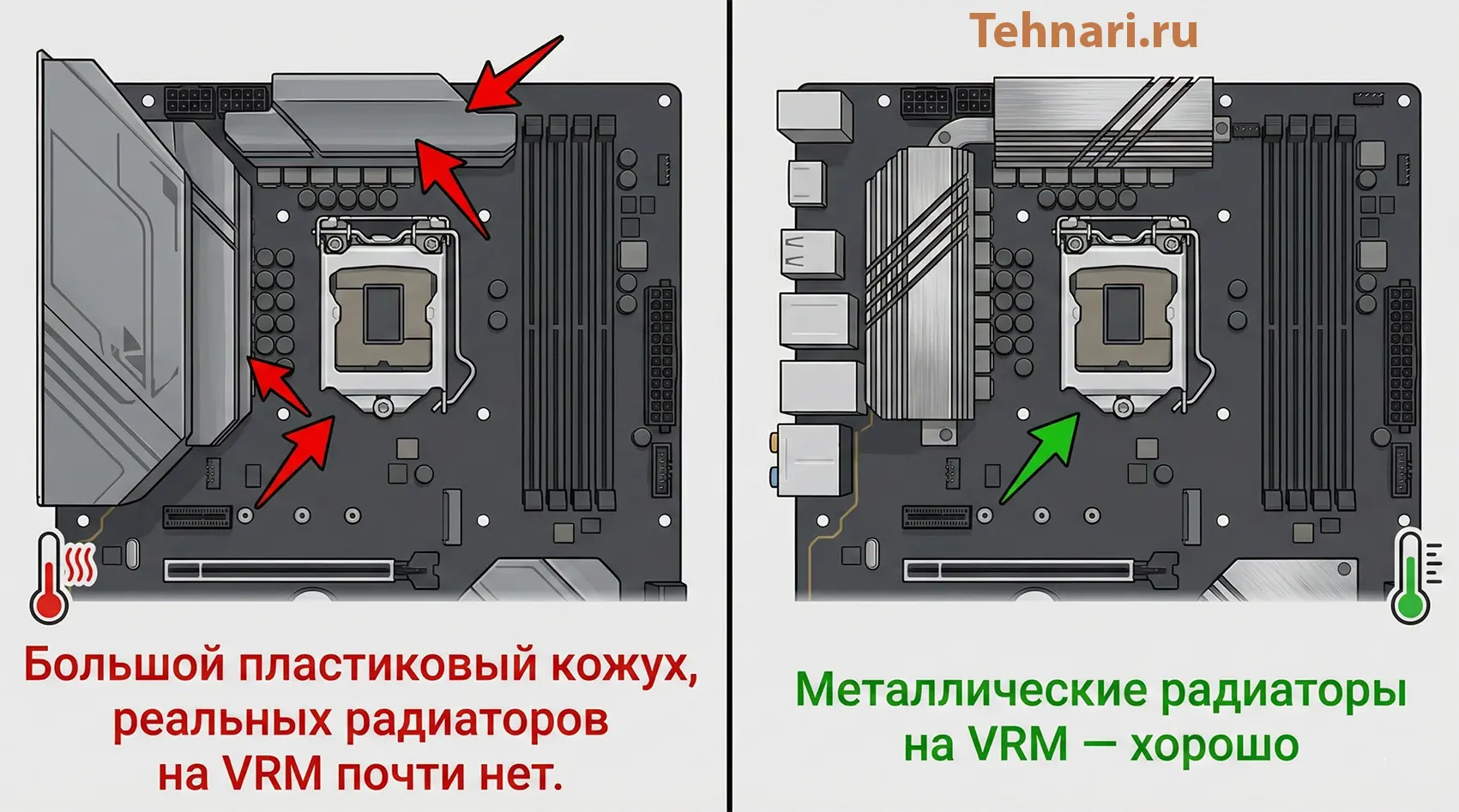 Tehnari.ru

Большой пластиковый кожух, реальных радиаторов на VRM почти нет.

Металлические радиаторы на VRM — хорошо