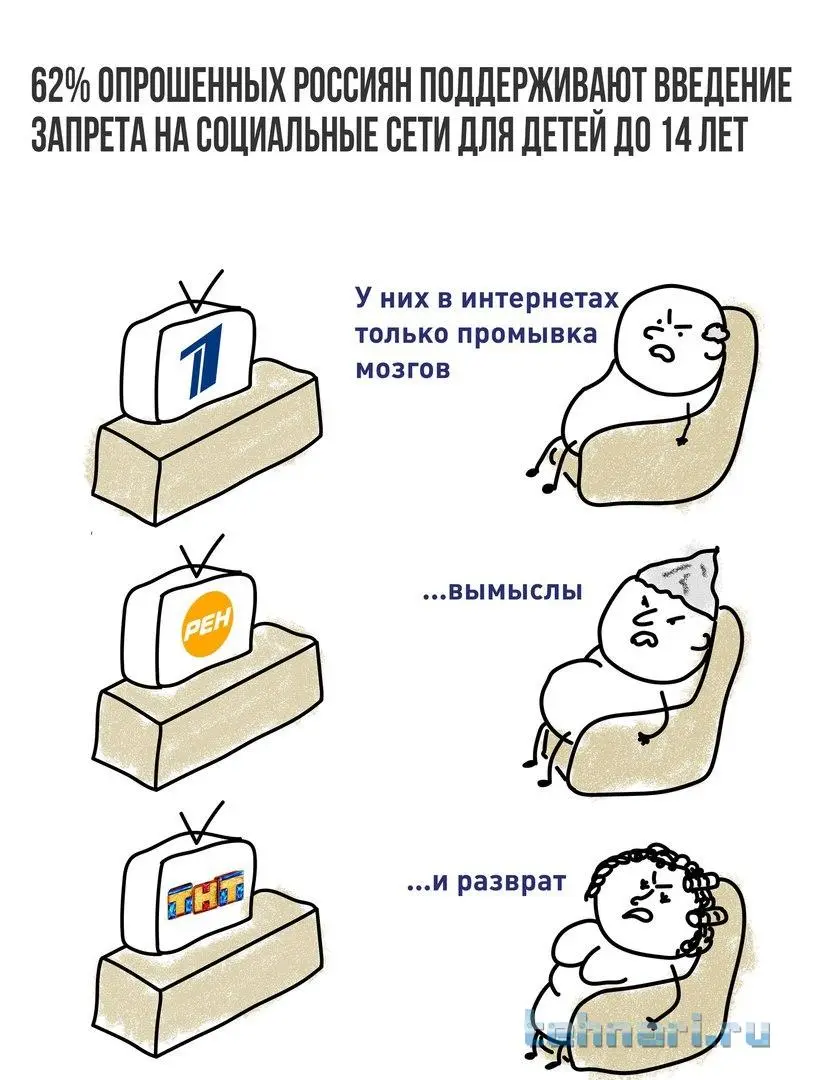 62% ОПРОШЕННЫХ РОССИЯН ПОДДЕРЖИВАЮТ ВВЕДЕНИЕ ЗАПРЕТА НА СОЦИАЛЬНЫЕ СЕТИ ДЛЯ ДЕТЕЙ ДО 14 ЛЕТ

1

У них в интернетах только промывка мозгов

РЕН

...вымыслы

ТНТ

...и разврат

tehnari.ru