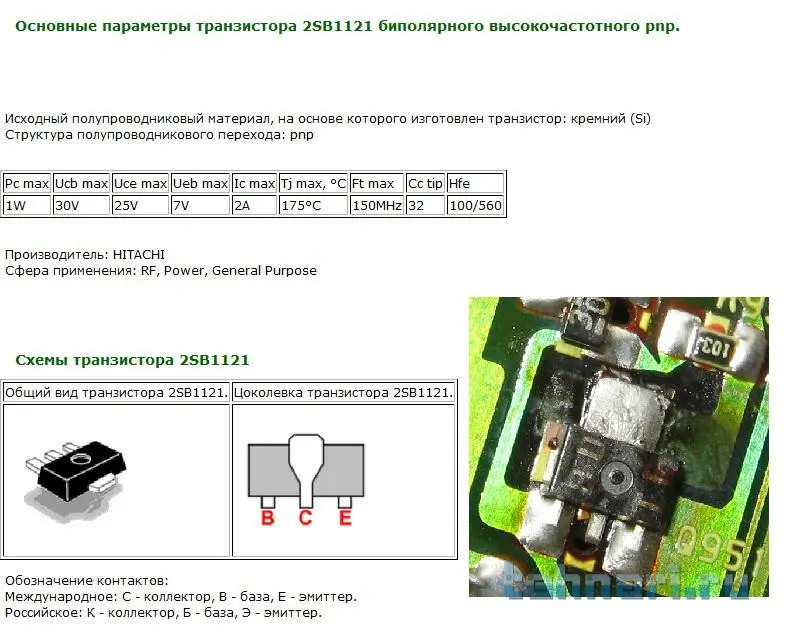 Основные параметры транзистора 2SB1121 биполярного высокочастотного pnp.

Исходный полупроводниковый материал, на основе которого изготовлен транзистор: кремний (Si)
Структура полупроводникового перехода: pnp

| Pc max | Ucb max | Uce max | Ueb max | Ic max | Tj max, °C | Ft max | Cc tip | Hfe |
|---|---|---|---|---|---|---|---|---|
| 1W | 30V | 25V | 7V | 2A | 175°C | 150MHz | 32 | 100/560 |

Производитель: HITACHI
Сфера применения: RF, Power, General Purpose

Схемы транзистора 2SB1121

| Общий вид транзистора 2SB1121. | Цоколевка транзистора 2SB1121. |
|---|---|
| | B C E |

Обозначение контактов:
Международное: C - коллектор, B - база, E - эмиттер.
Российское: К - коллектор, Б - база, Э - эмиттер.

103
Q951
tehnari.ru