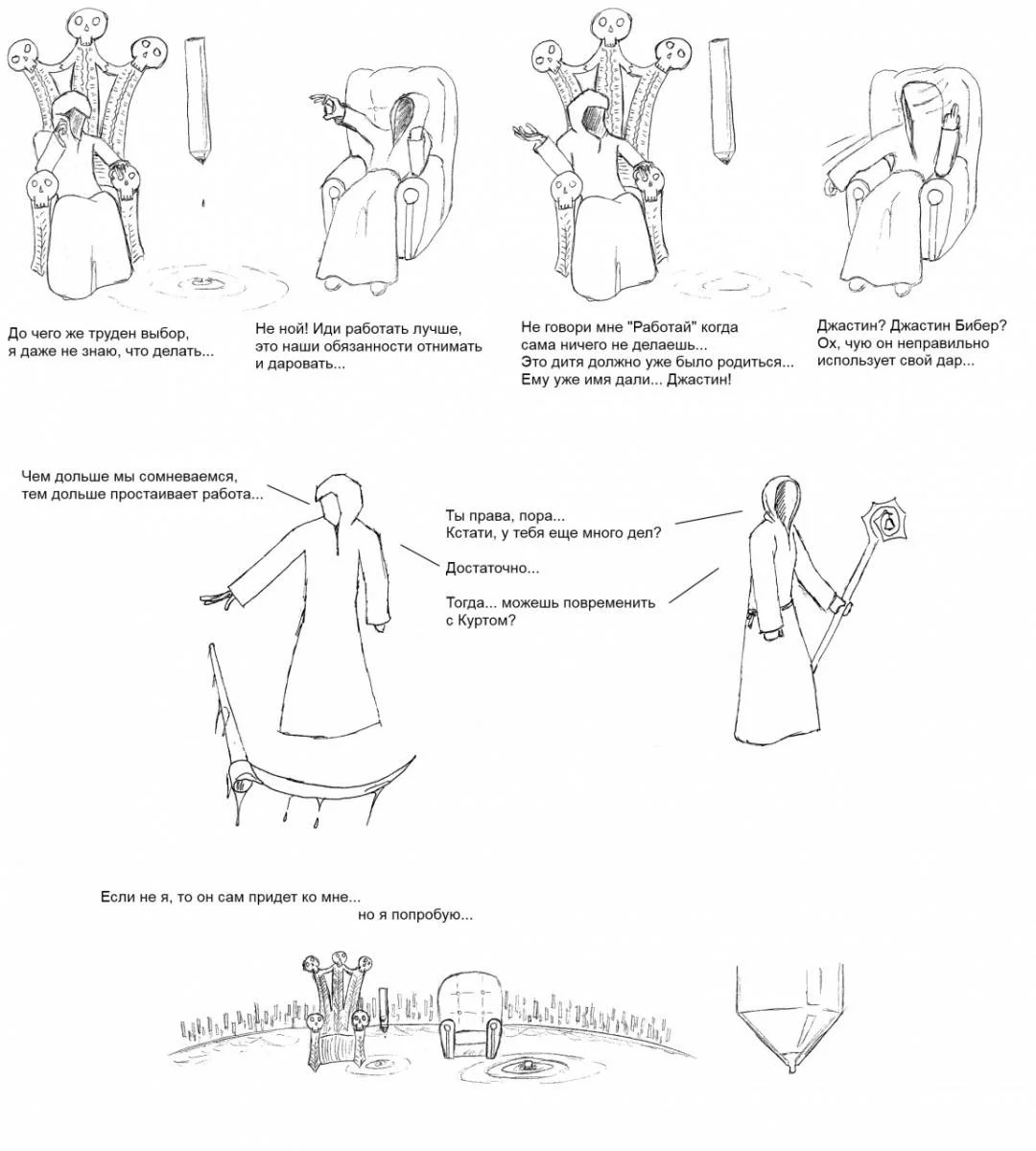 До чего же труден выбор, я даже не знаю, что делать...

Не ной! Иди работать лучше, это наши обязанности отнимать и даровать...

Не говори мне "Работай" когда сама ничего не делаешь... Это дитя должно уже было родиться... Ему уже имя дали... Джастин!

Джастин? Джастин Бибер? Ох, чую он неправильно использует свой дар...

Чем дольше мы сомневаемся, тем дольше простаивает работа...

Ты права, пора... Кстати, у тебя еще много дел?

Достаточно...

Тогда... можешь повременить с Куртом?

Если не я, то он сам придет ко мне...
но я попробую...